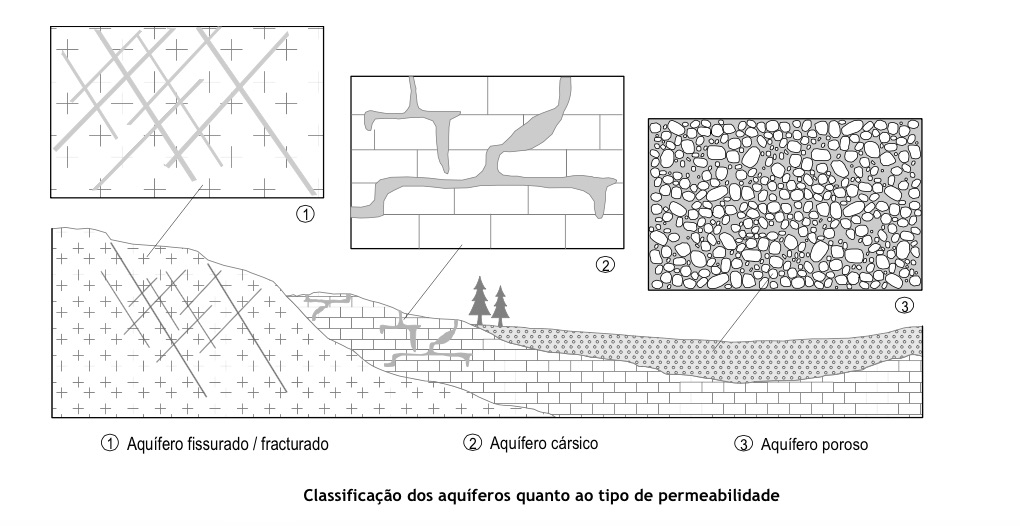 ①

②

③

① Aquífero fissurado / fracturado

② Aquífero cársico

③ Aquífero poroso

Classificação dos aquíferos quanto ao tipo de permeabilidade